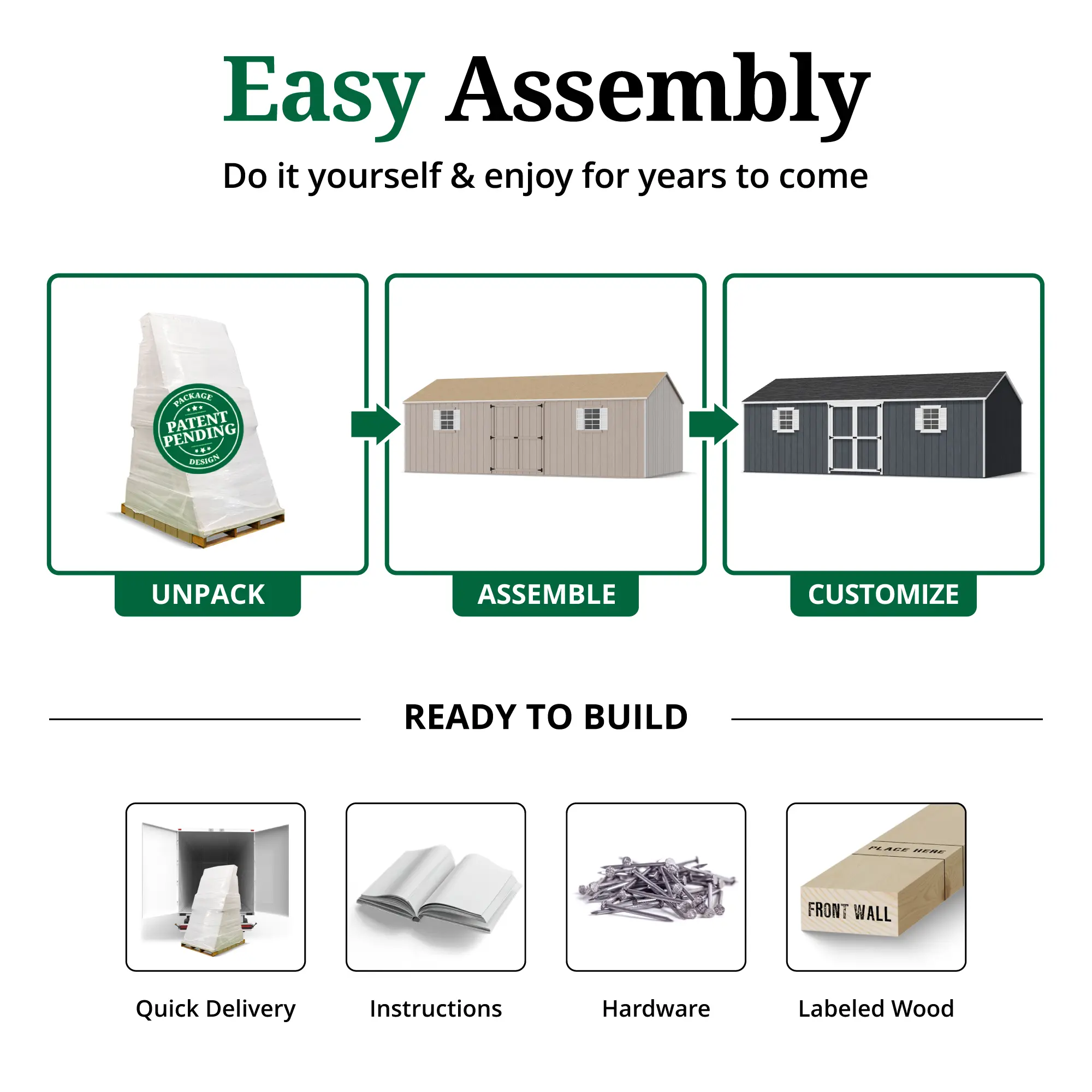 Easy Assembly

Do it yourself & enjoy for years to come

PACKAGE
PATENT PENDING
DESIGN

UNPACK

ASSEMBLE

CUSTOMIZE

READY TO BUILD

PLACE HERE

FRONT WALL

Quick Delivery

Instructions

Hardware

Labeled Wood